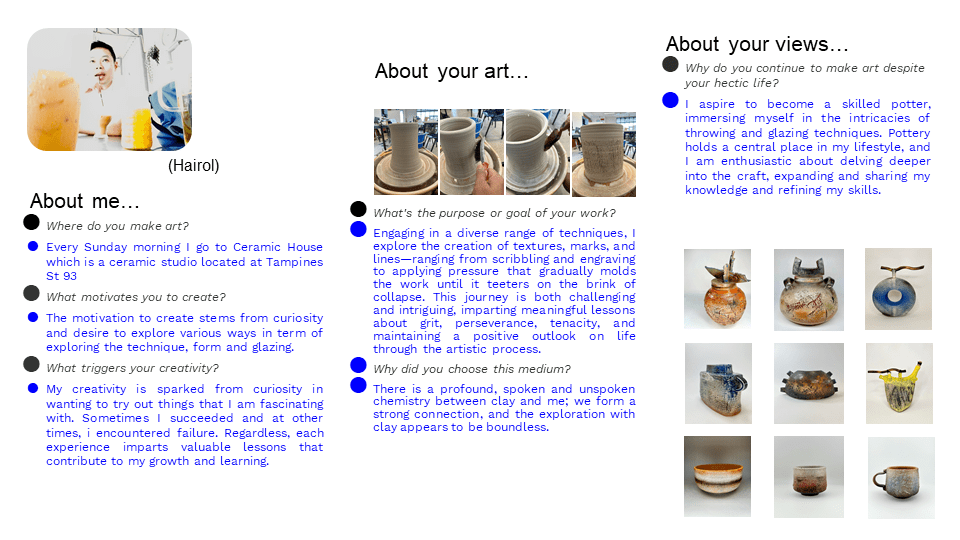 (Hairol)

About me…

Where do you make art?

Every Sunday morning I go to Ceramic House which is a ceramic studio located at Tampines St 93

What motivates you to create?

The motivation to create stems from curiosity and desire to explore various ways in term of exploring the technique, form and glazing.

What triggers your creativity?

My creativity is sparked from curiosity in wanting to try out things that I am fascinating with. Sometimes I succeeded and at other times, i encountered failure. Regardless, each experience imparts valuable lessons that contribute to my growth and learning.

About your art…

What's the purpose or goal of your work?

Engaging in a diverse range of techniques, I explore the creation of textures, marks, and lines—ranging from scribbling and engraving to applying pressure that gradually molds the work until it teeters on the brink of collapse. This journey is both challenging and intriguing, imparting meaningful lessons about grit, perseverance, tenacity, and maintaining a positive outlook on life through the artistic process.

Why did you choose this medium?

There is a profound, spoken and unspoken chemistry between clay and me; we form a strong connection, and the exploration with clay appears to be boundless.

About your views…

Why do you continue to make art despite your hectic life?

I aspire to become a skilled potter, immersing myself in the intricacies of throwing and glazing techniques. Pottery holds a central place in my lifestyle, and I am enthusiastic about delving deeper into the craft, expanding and sharing my knowledge and refining my skills.